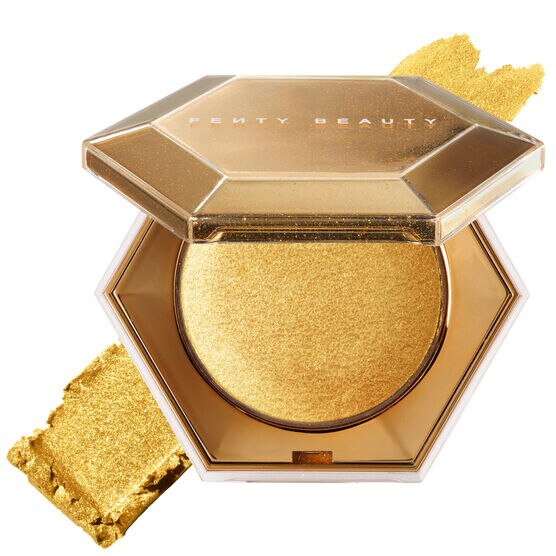 FENTY BEAUTY